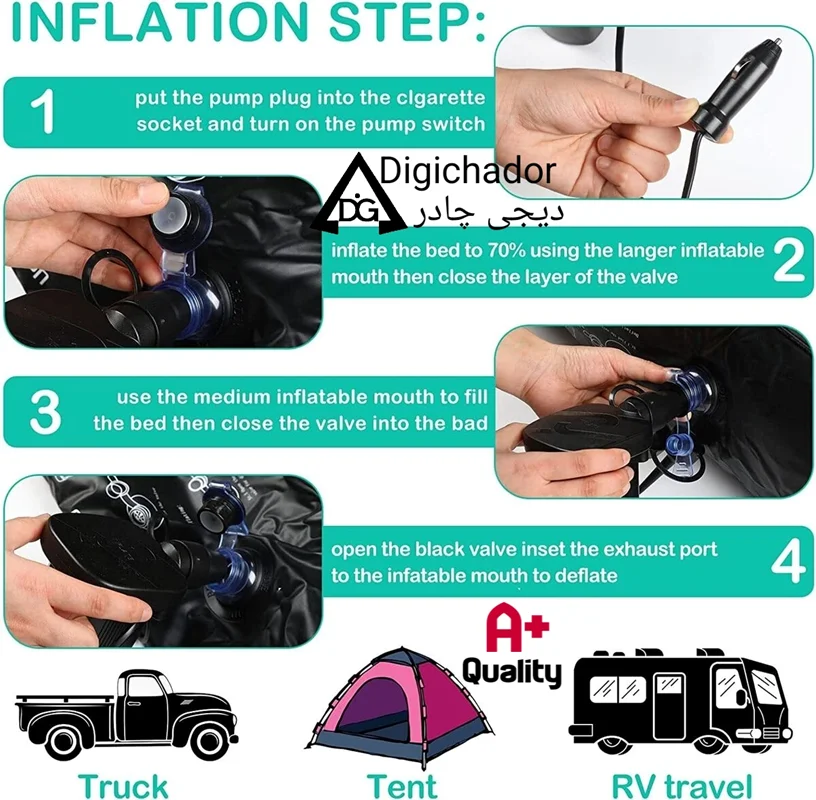 INFLATION STEP:

1 put the pump plug into the clgarette socket and turn on the pump switch

DG Digichador
دیجی چادر

inflate the bed to 70% using the langer inflatable mouth then close the layer of the valve 2

3 use the medium inflatable mouth to fill the bed then close the valve into the bad

open the black valve inset the exhaust port to the infatable mouth to deflate 4

A+ Quality

Truck

Tent

RV travel